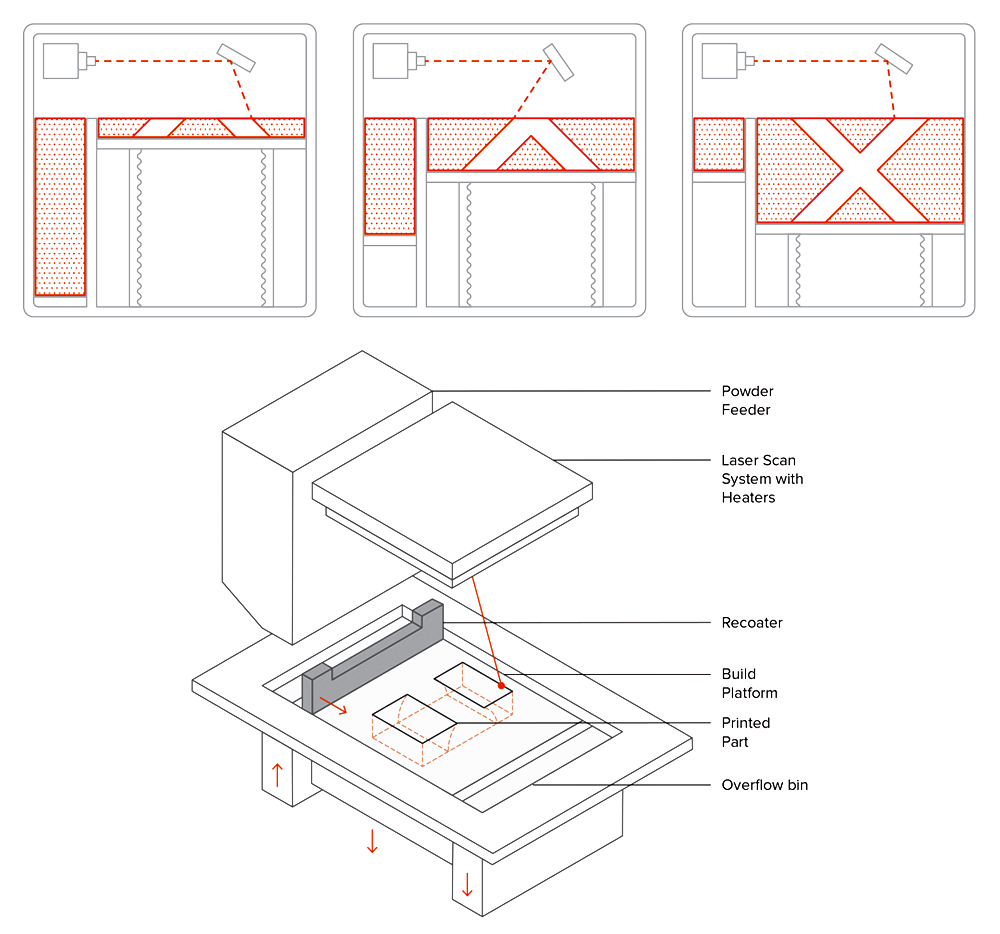 Powder Feeder

Laser Scan System with Heaters

Recoater

Build Platform

Printed Part

Overflow bin