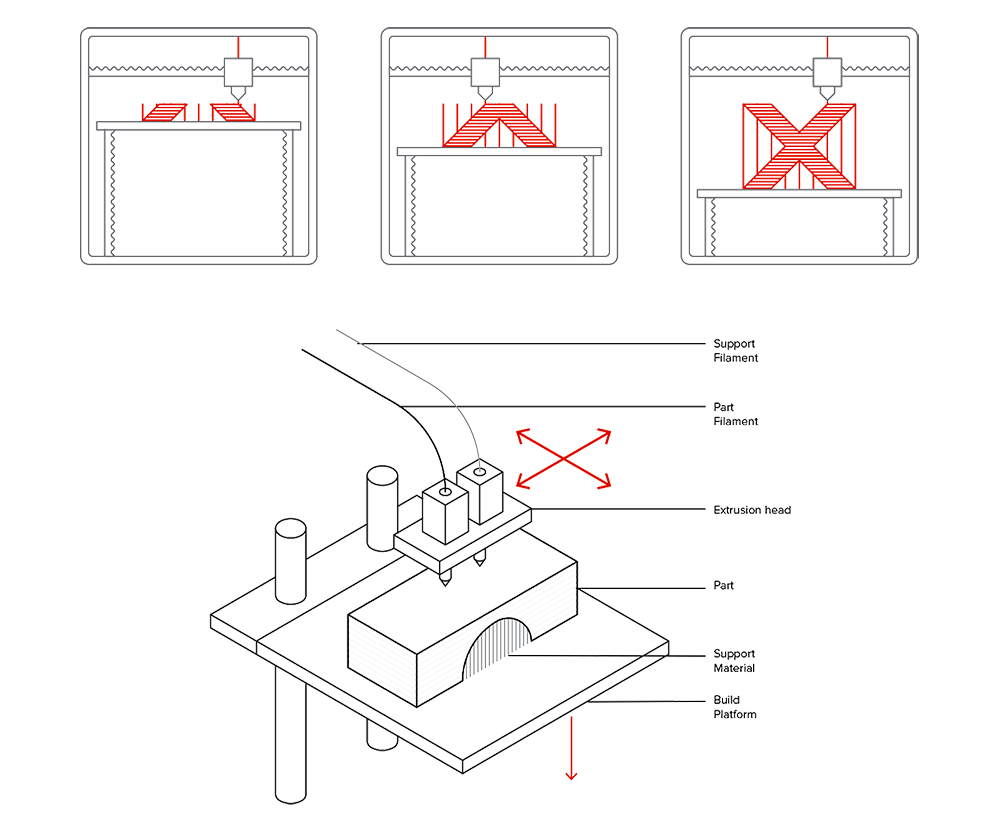 Support Filament

Part Filament

Extrusion head

Part

Support Material

Build Platform