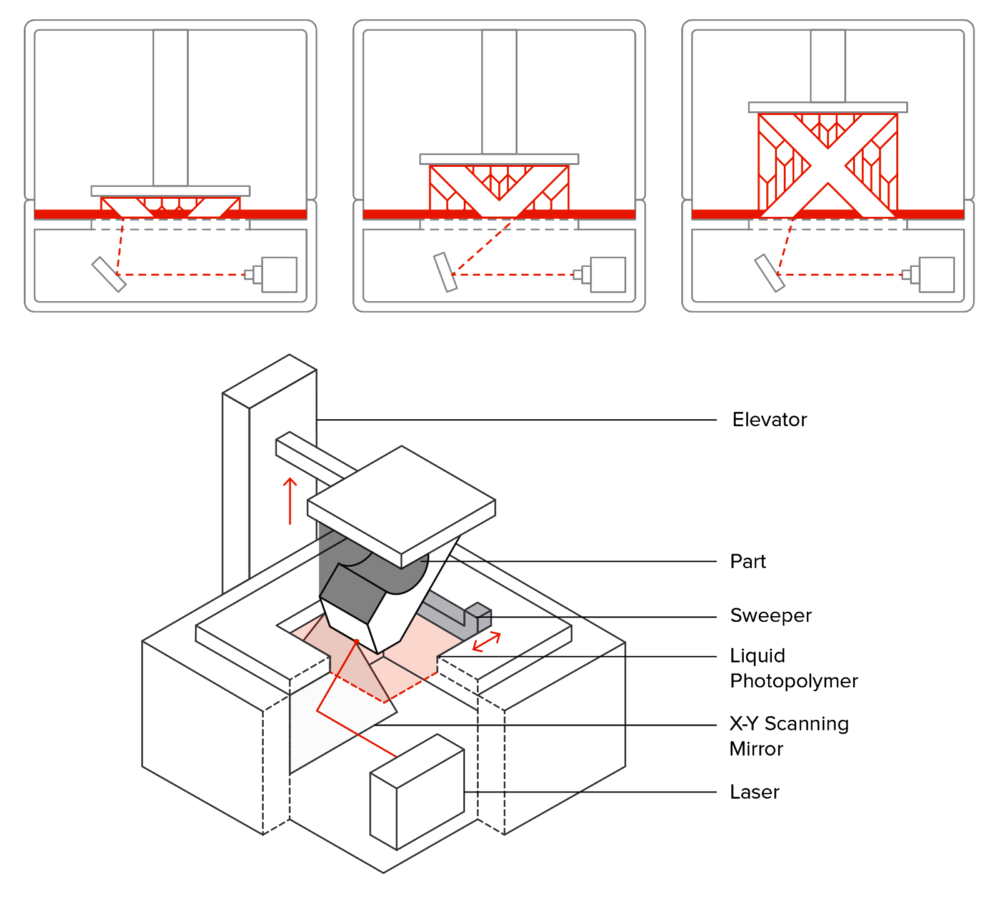 Elevator

Part

Sweeper

Liquid Photopolymer

X-Y Scanning Mirror

Laser