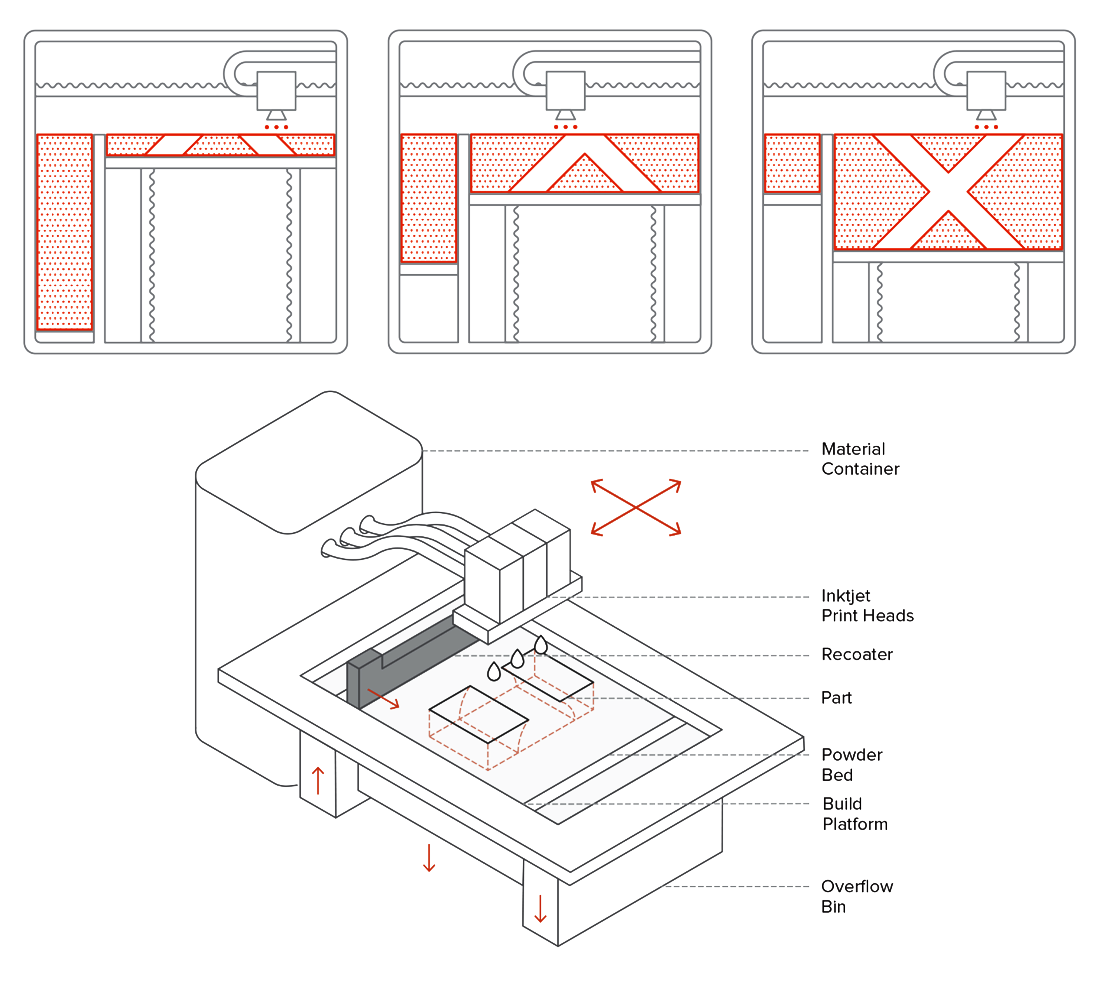 Material Container

Inktjet Print Heads

Recoater

Part

Powder Bed

Build Platform

Overflow Bin