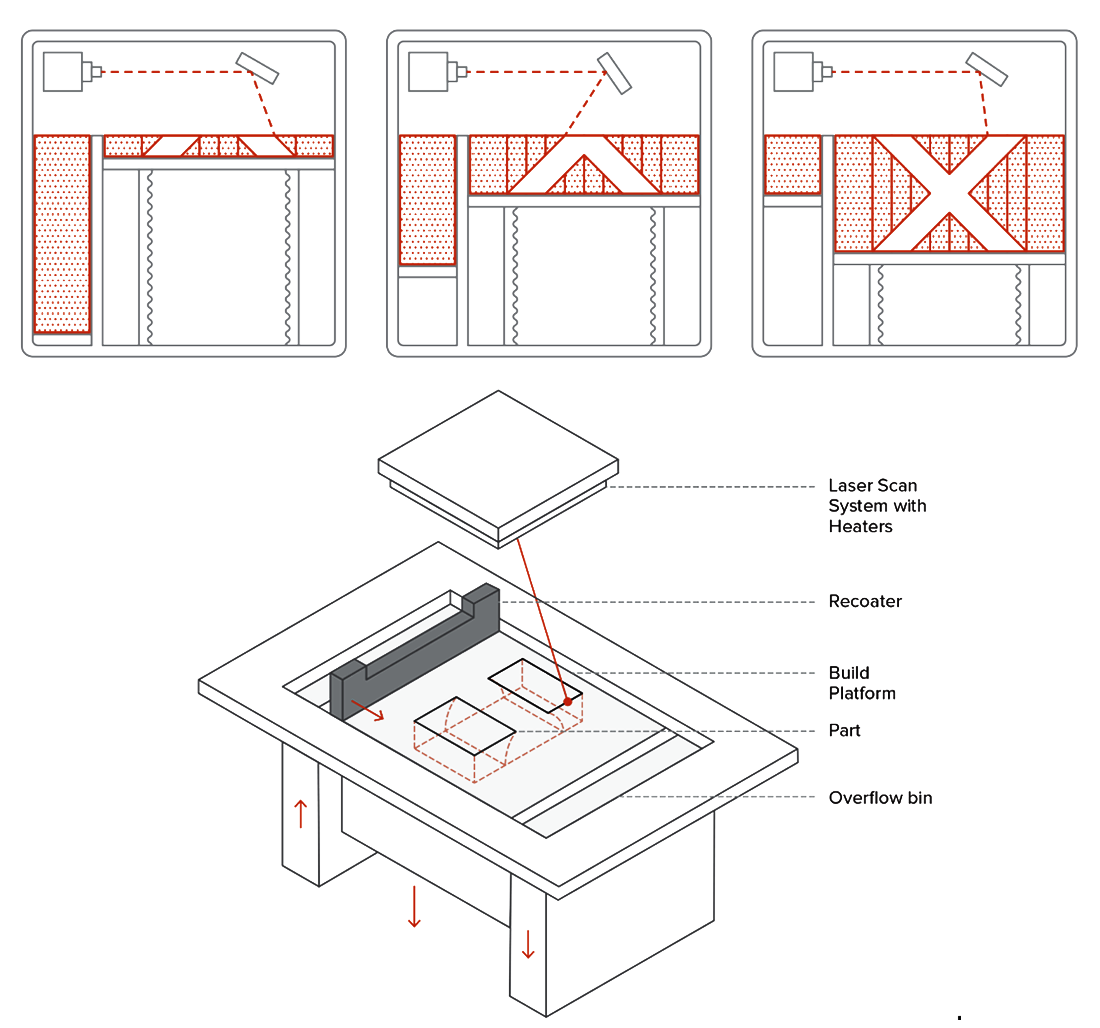 Laser Scan System with Heaters

Recoater

Build Platform

Part

Overflow bin